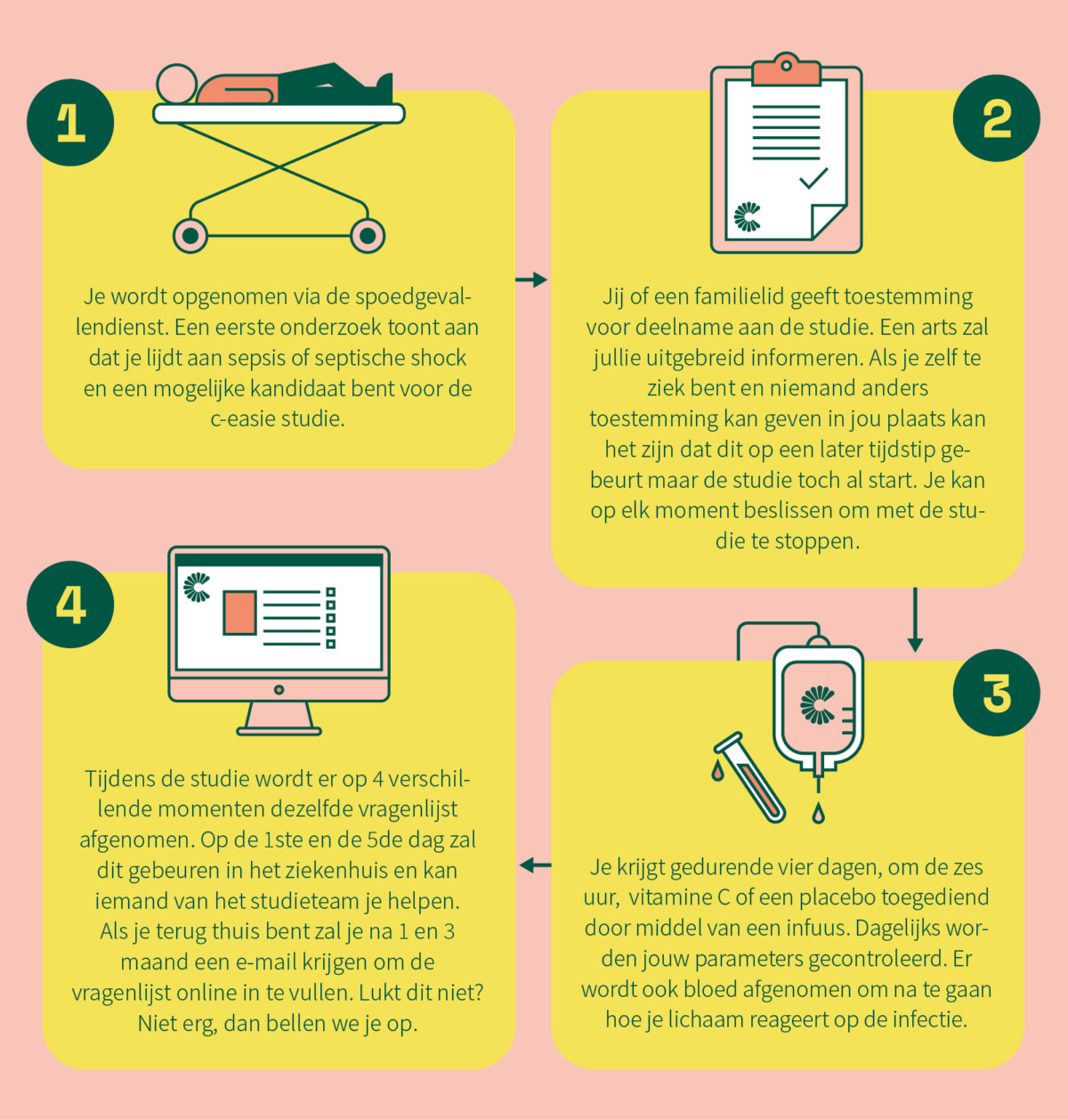 1

Je wordt opgenomen via de spoedgevallendienst. Een eerste onderzoek toont aan dat je lijdt aan sepsis of septische shock en een mogelijke kandidaat bent voor de c-easie studie.

2

Jij of een familielid geeft toestemming voor deelname aan de studie. Een arts zal jullie uitgebreid informeren. Als je zelf te ziek bent en niemand anders toestemming kan geven in jou plaats kan het zijn dat dit op een later tijdstip gebeurt maar de studie toch al start. Je kan op elk moment beslissen om met de studie te stoppen.

3

Je krijgt gedurende vier dagen, om de zes uur, vitamine C of een placebo toegediend door middel van een infuus. Dagelijks worden jouw parameters gecontroleerd. Er wordt ook bloed afgenomen om na te gaan hoe je lichaam reageert op de infectie.

4

Tijdens de studie wordt er op 4 verschillende momenten dezelfde vragenlijst afgenomen. Op de 1ste en de 5de dag zal dit gebeuren in het ziekenhuis en kan iemand van het studieteam je helpen. Als je terug thuis bent zal je na 1 en 3 maand een e-mail krijgen om de vragenlijst online in te vullen. Lukt dit niet? Niet erg, dan bellen we je op.